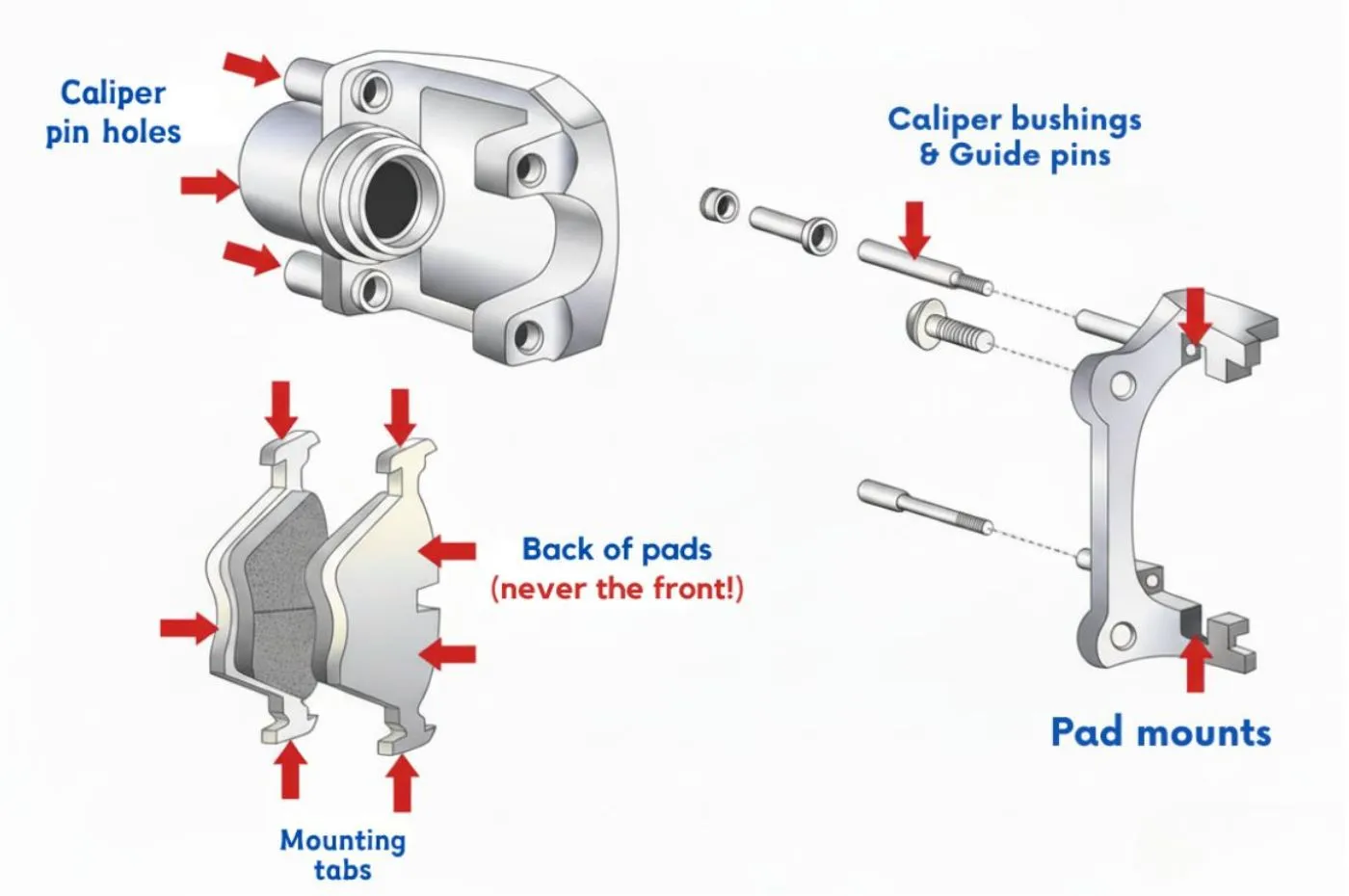 Caliper pin holes

Caliper bushings & Guide pins

Back of pads
(never the front!)

Mounting tabs

Pad mounts