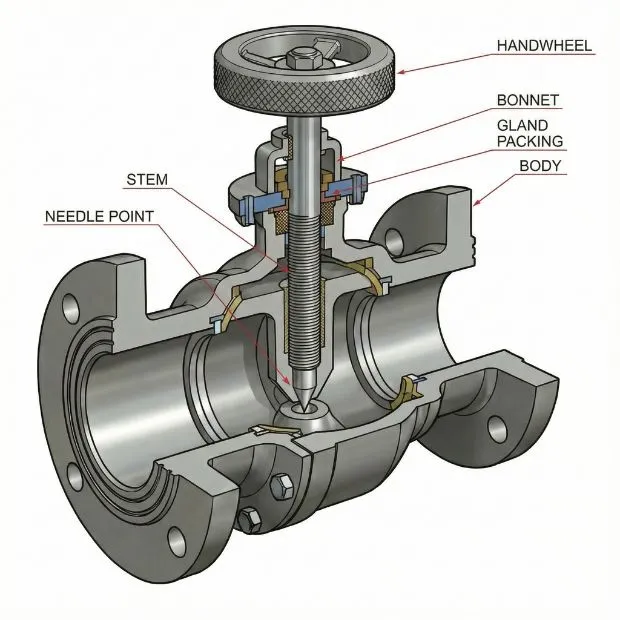 HANDWHEEL
BONNET
GLAND PACKING
BODY
STEM
NEEDLE POINT